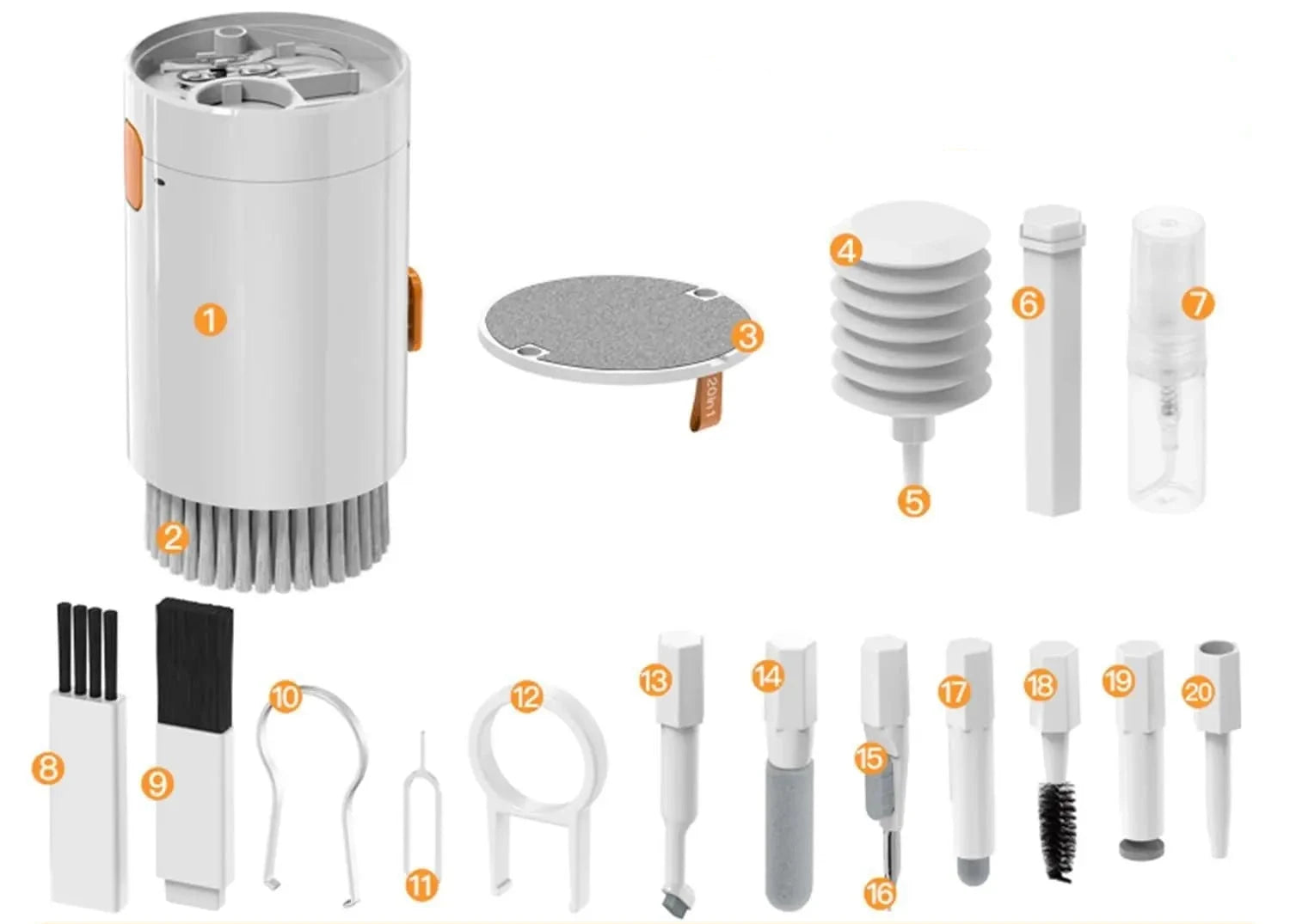 1
2
3
20in1
4
5
6
7
8
9
10
11
12
13
14
15
16
17
18
19
20